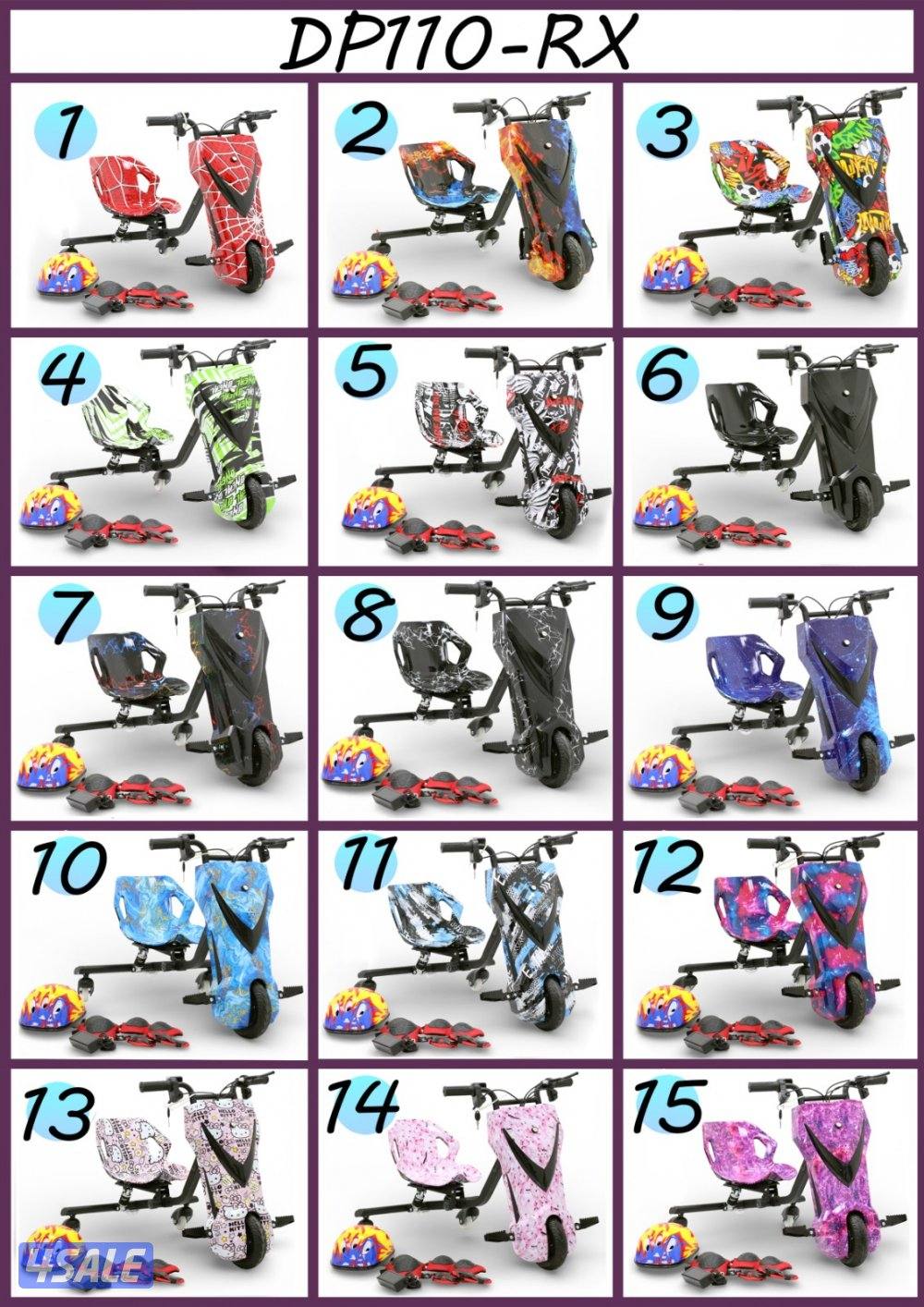 DP110-RX

1

2

3

4

5

6

7

8

9

10

11

12

13

14

15

4SALE