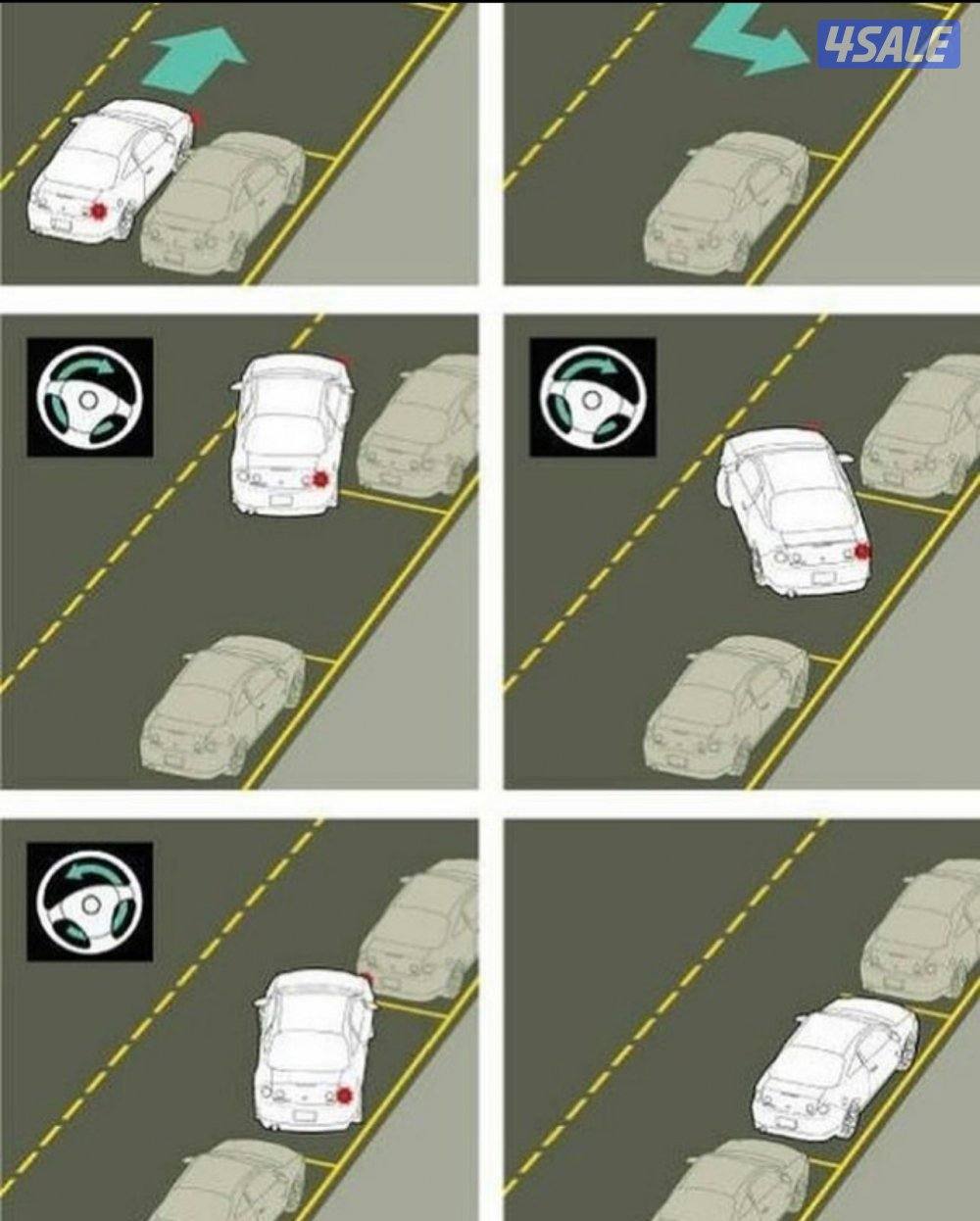 4SALE