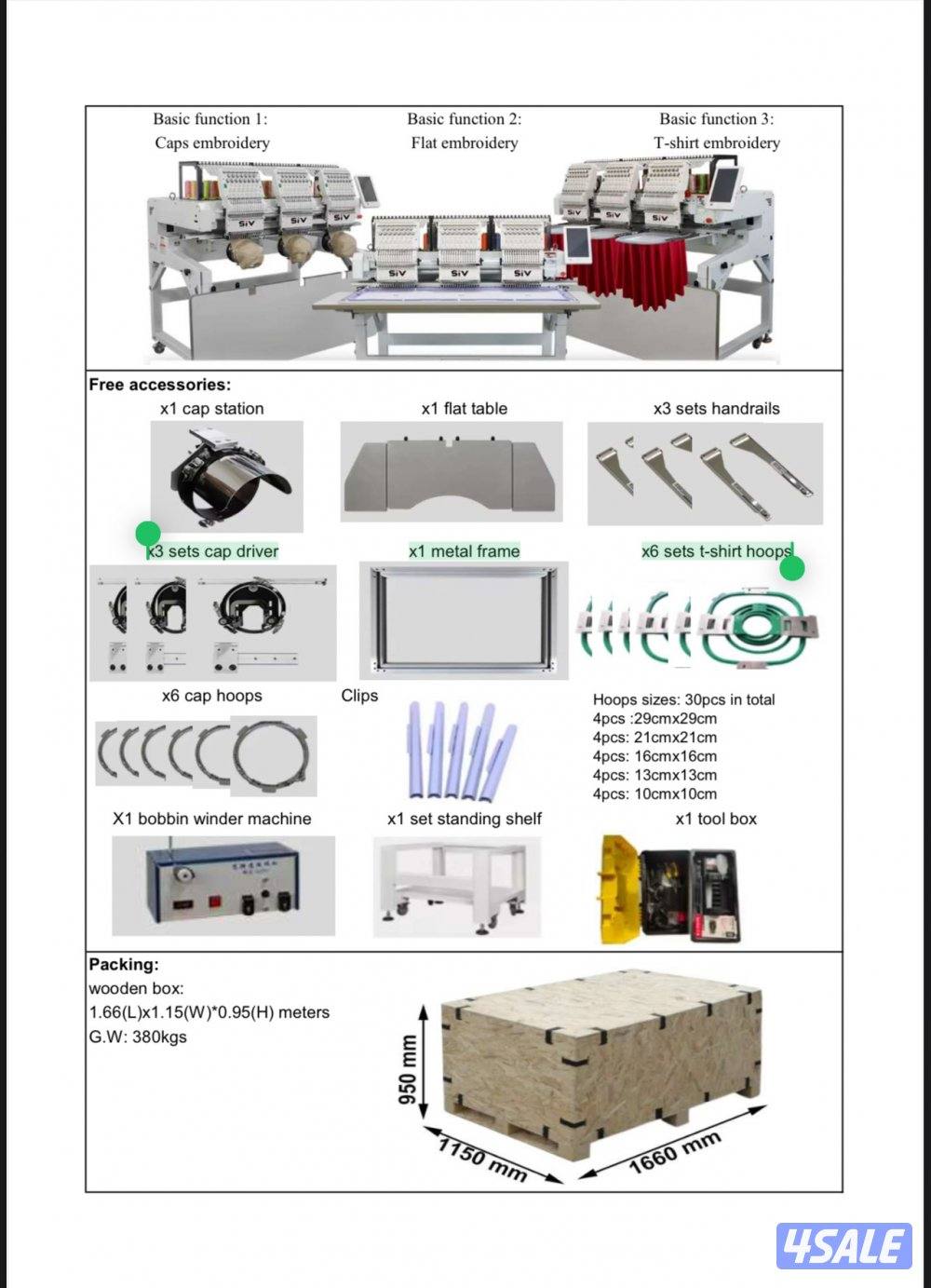 Basic function 1:
Caps embroidery

Basic function 2:
Flat embroidery

Basic function 3:
T-shirt embroidery

SiV SiV SiV SiV SiV SiV SiV SiV SiV

Free accessories:

x1 cap station

x1 flat table

x3 sets handrails

x3 sets cap driver

x1 metal frame

x6 sets t-shirt hoops

x6 cap hoops

Clips

Hoops sizes: 30pcs in total
4pcs :29cmx29cm
4pcs: 21cmx21cm
4pcs: 16cmx16cm
4pcs: 13cmx13cm
4pcs: 10cmx10cm

X1 bobbin winder machine

x1 set standing shelf

x1 tool box

Packing:
wooden box:
1.66(L)x1.15(W)*0.95(H) meters
G.W: 380kgs

950 mm
1150 mm
1660 mm

4SALE