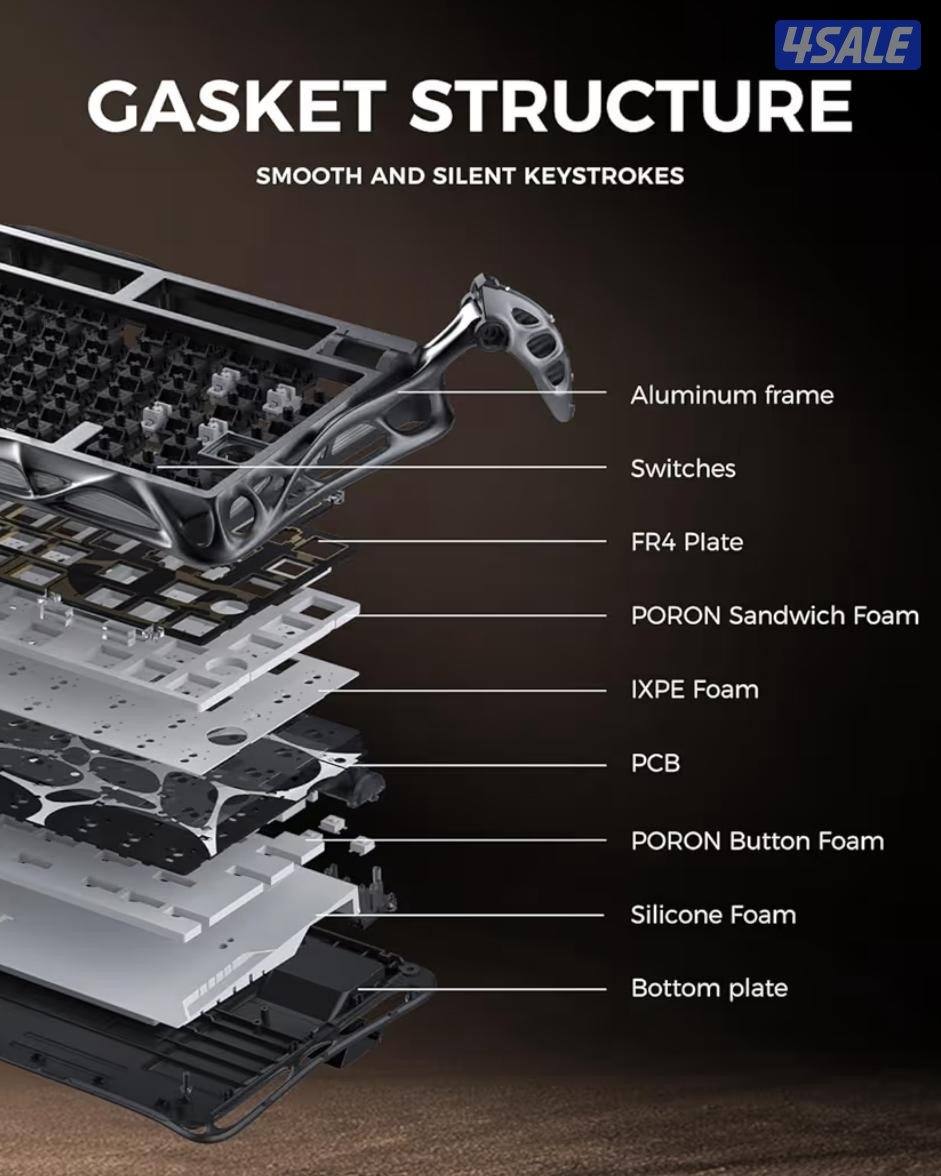 4SALE

GASKET STRUCTURE

SMOOTH AND SILENT KEYSTROKES

Aluminum frame

Switches

FR4 Plate

PORON Sandwich Foam

IXPE Foam

PCB

PORON Button Foam

Silicone Foam

Bottom plate