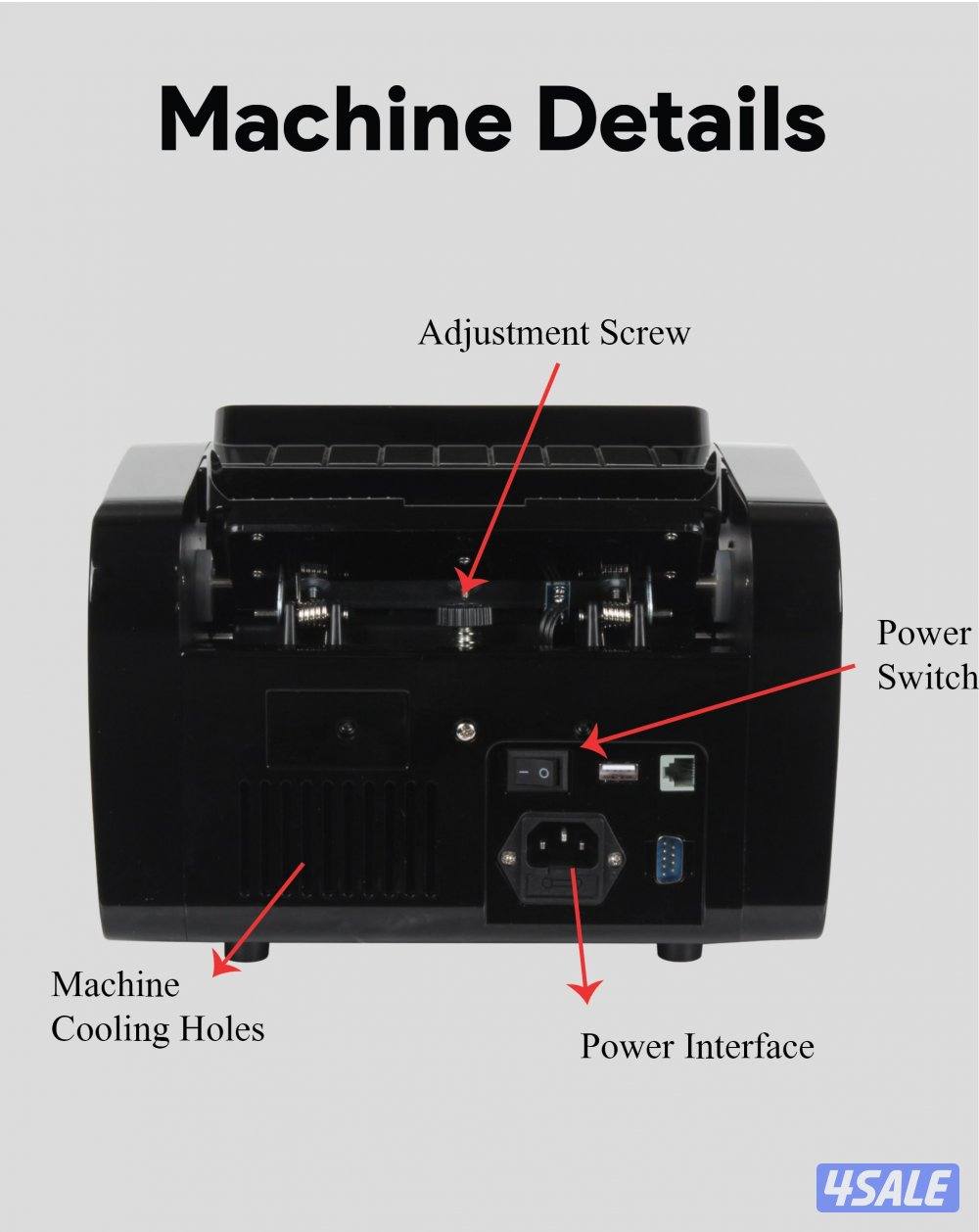 Machine Details

Adjustment Screw

Power Switch

Machine Cooling Holes

Power Interface

4SALE