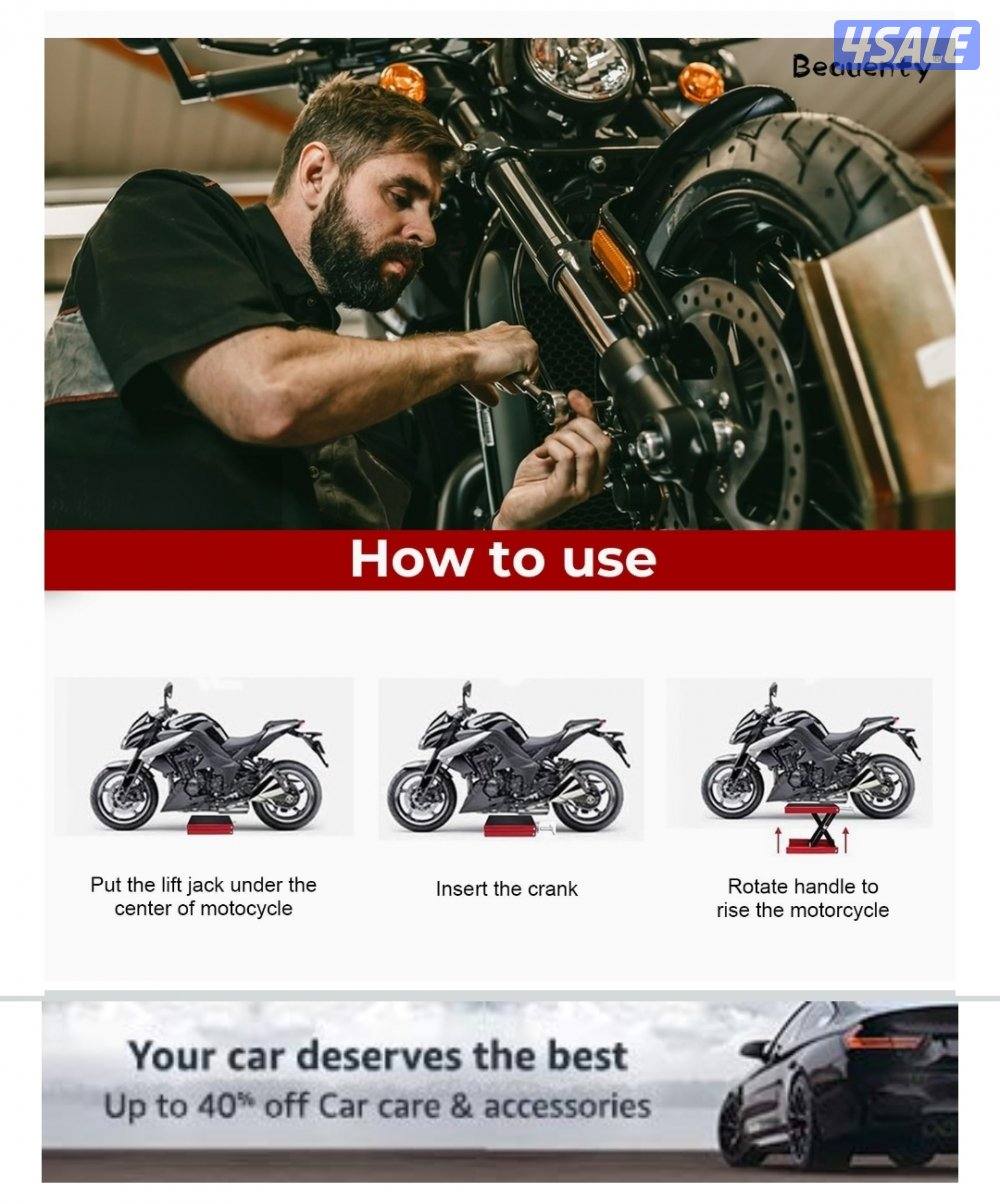 4SALE

Beauenty

How to use

Put the lift jack under the center of motocycle

Insert the crank

Rotate handle to rise the motorcycle

Your car deserves the best

Up to 40% off Car care & accessories