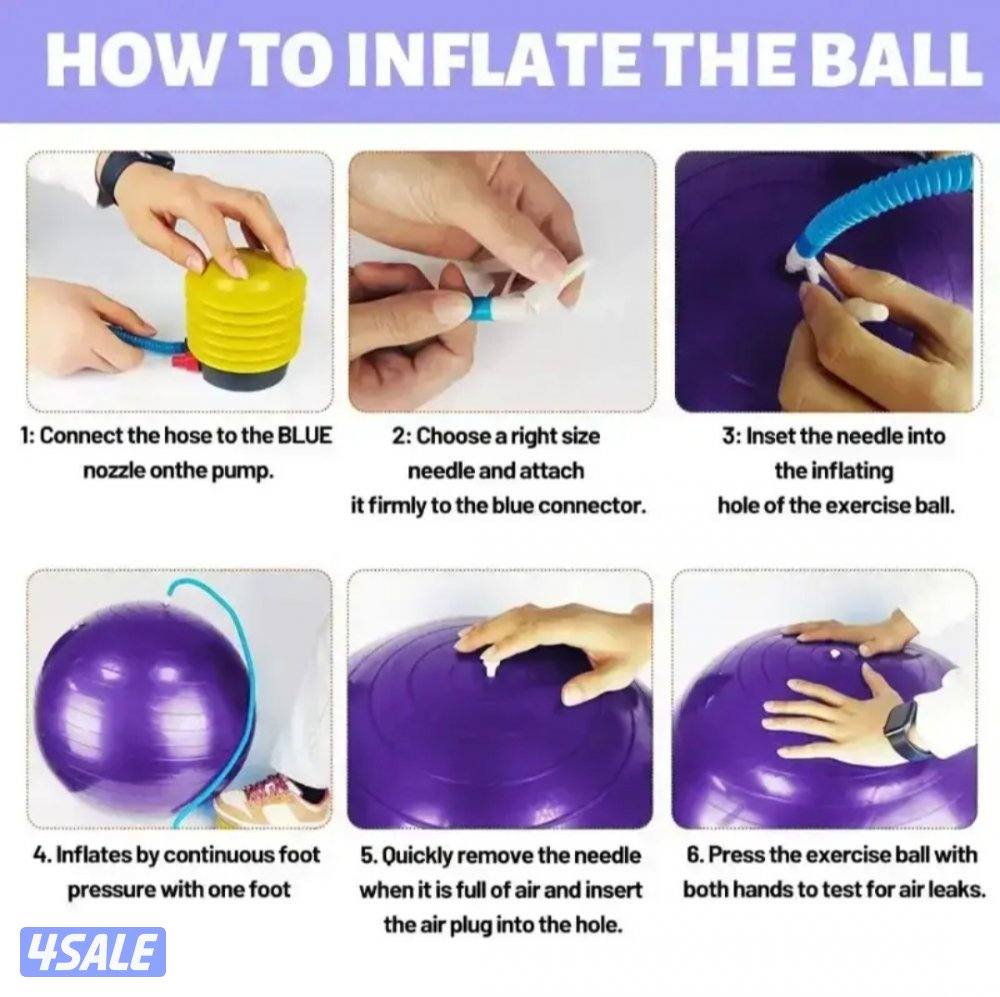 HOW TO INFLATE THE BALL

1: Connect the hose to the BLUE nozzle onthe pump.

2: Choose a right size needle and attach it firmly to the blue connector.

3: Inset the needle into the inflating hole of the exercise ball.

4. Inflates by continuous foot pressure with one foot

5. Quickly remove the needle when it is full of air and insert the air plug into the hole.

6. Press the exercise ball with both hands to test for air leaks.

4SALE