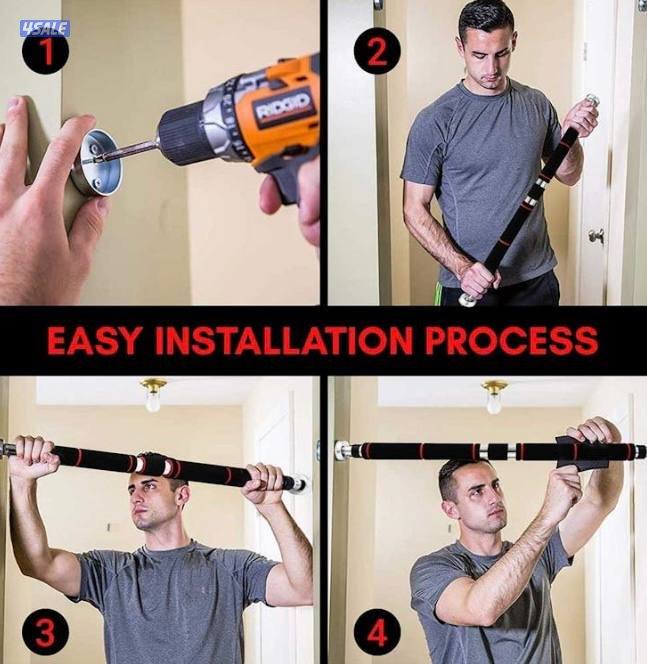 4SALE
1
RIDGID
2
EASY INSTALLATION PROCESS
3
4