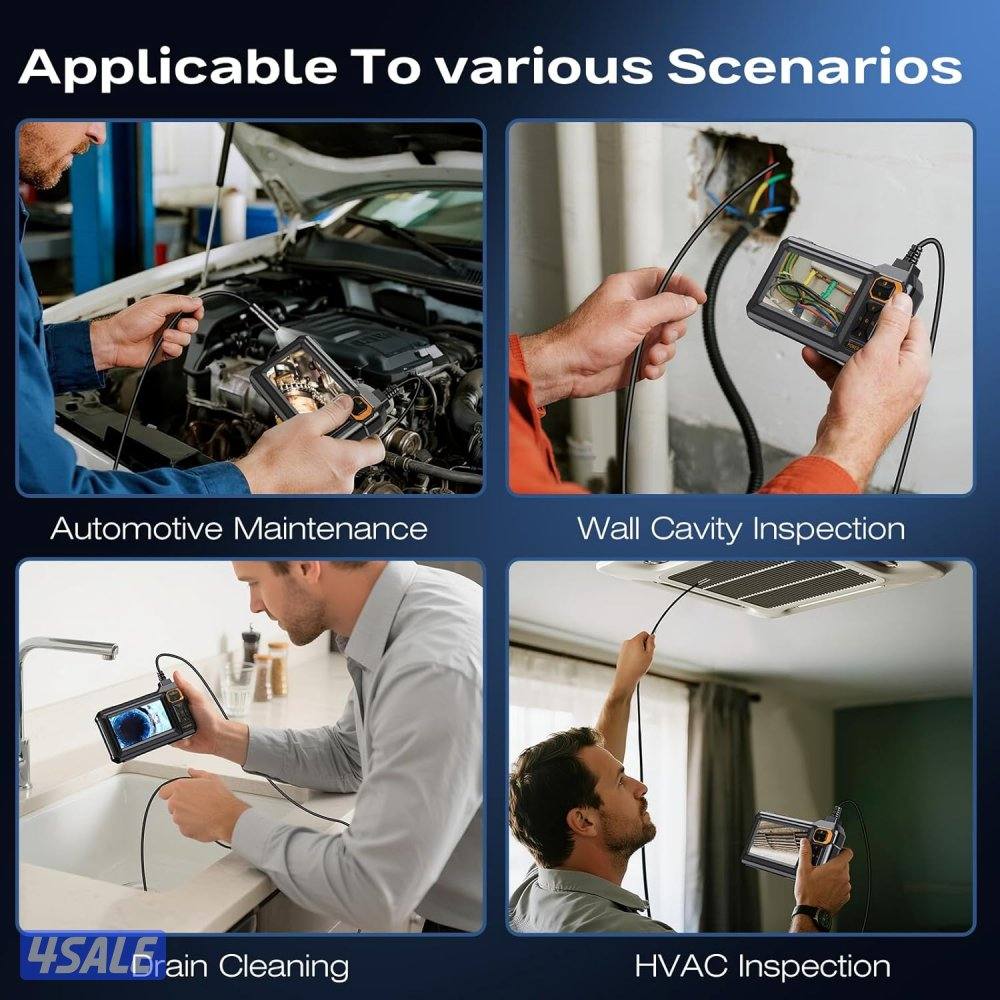 Applicable To various Scenarios

Automotive Maintenance

Wall Cavity Inspection

4SALE

Drain Cleaning

HVAC Inspection