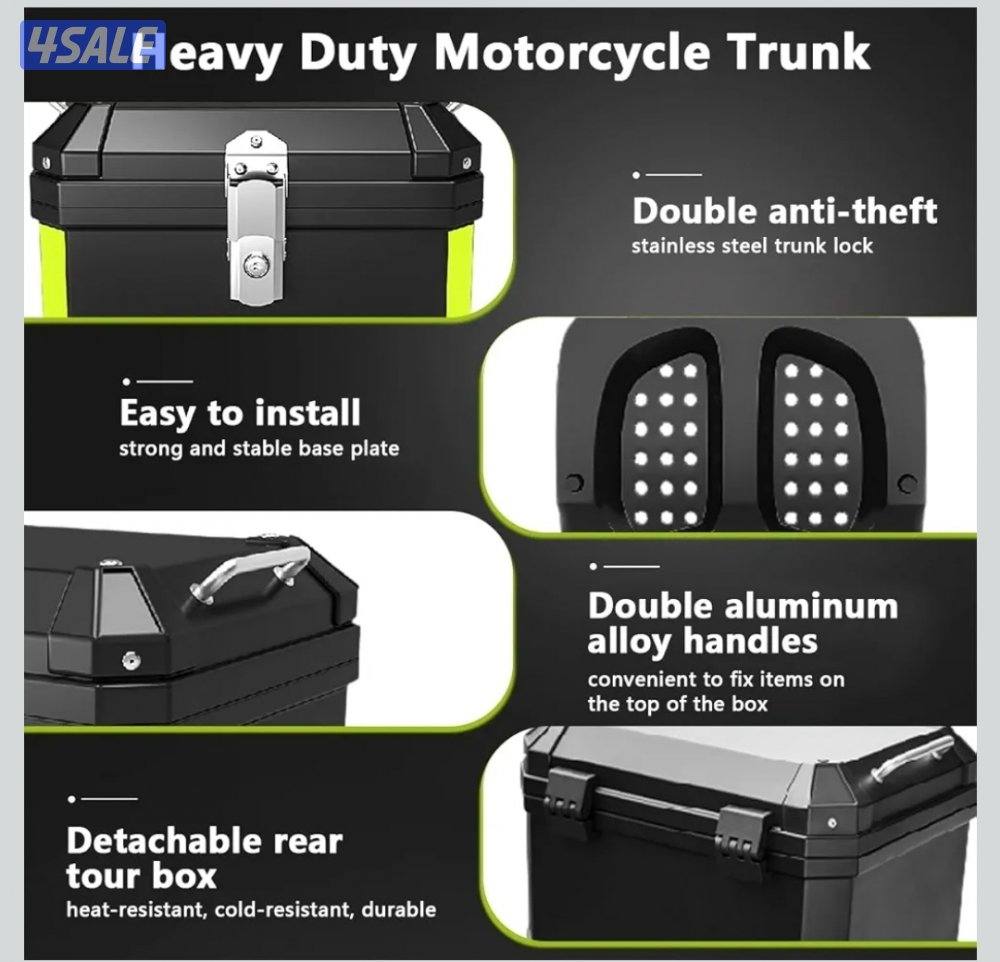 4SALE

Heavy Duty Motorcycle Trunk

Double anti-theft
stainless steel trunk lock

Easy to install
strong and stable base plate

Double aluminum alloy handles
convenient to fix items on the top of the box

Detachable rear tour box
heat-resistant, cold-resistant, durable