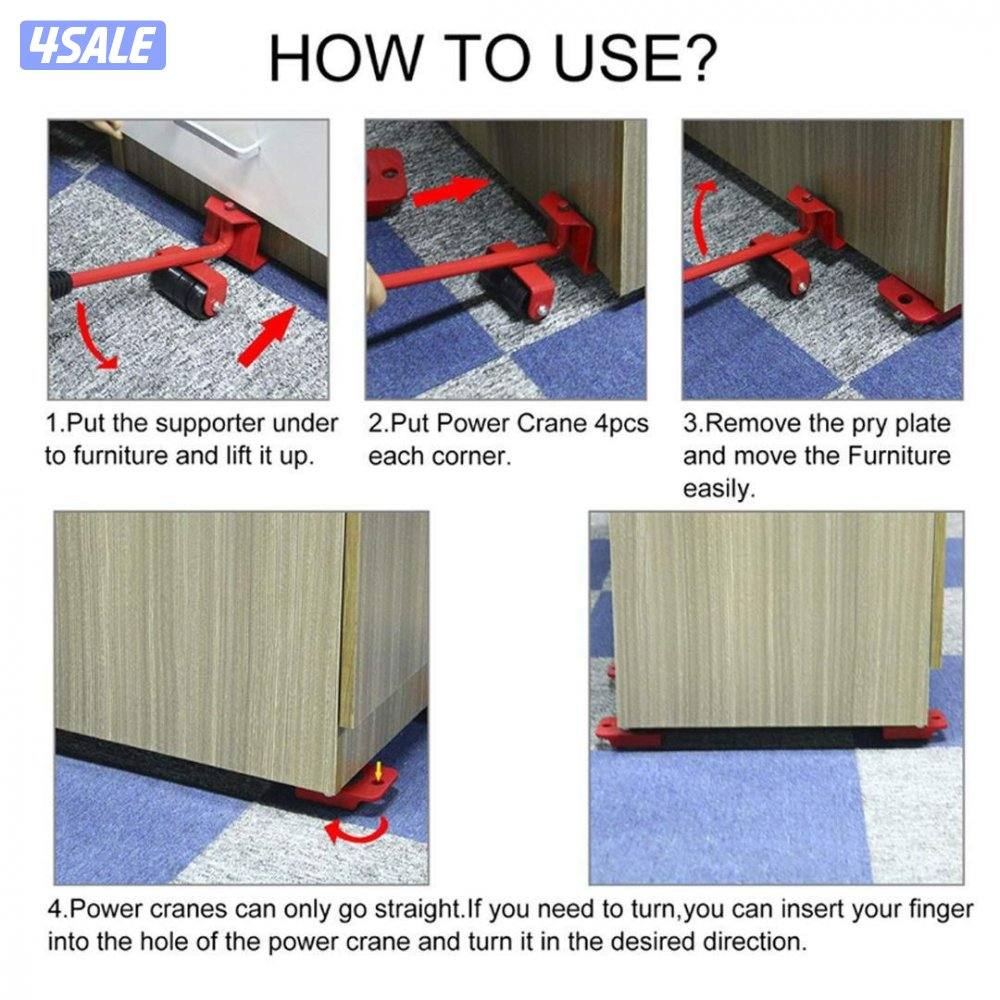 4SALE

HOW TO USE?

1.Put the supporter under to furniture and lift it up.

2.Put Power Crane 4pcs each corner.

3.Remove the pry plate and move the Furniture easily.

4.Power cranes can only go straight.If you need to turn,you can insert your finger into the hole of the power crane and turn it in the desired direction.